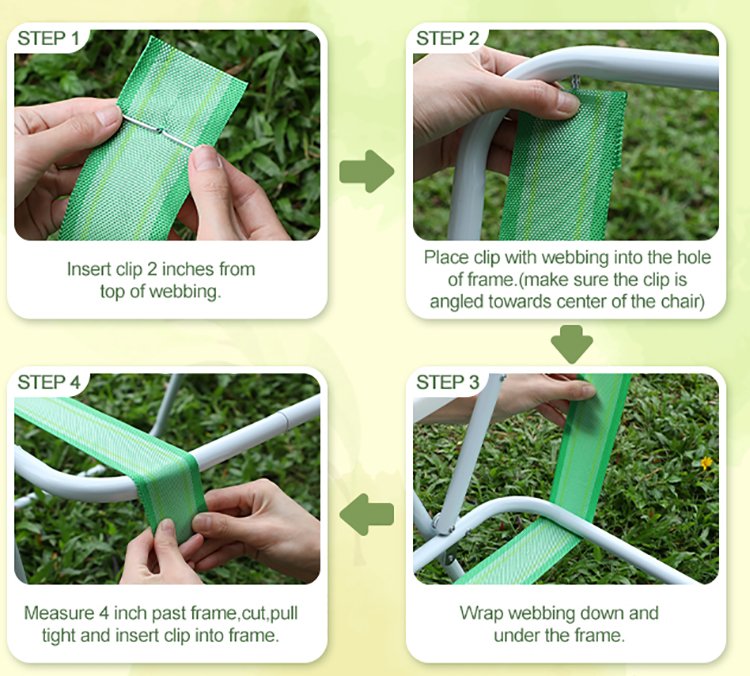 STEP 1

Insert clip 2 inches from top of webbing.

STEP 2

Place clip with webbing into the hole of frame.(make sure the clip is angled towards center of the chair)

STEP 3

Wrap webbing down and under the frame.

STEP 4

Measure 4 inch past frame,cut,pull tight and insert clip into frame.